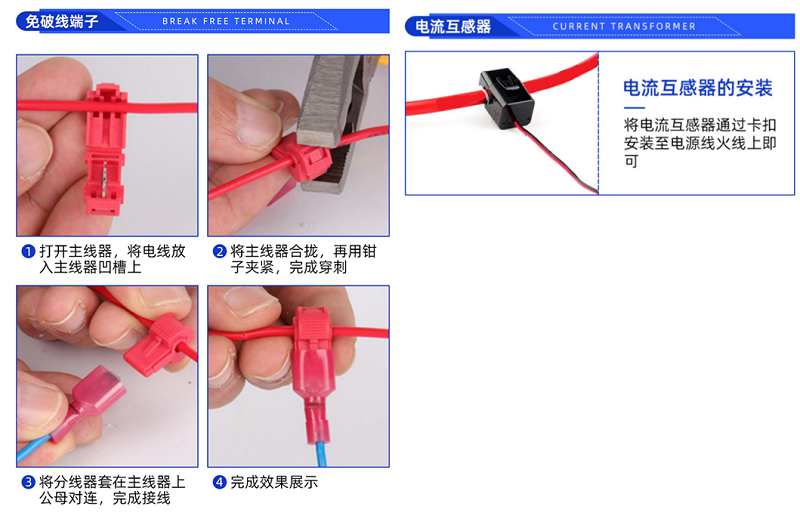 免破线端子 BREAK FREE TERMINAL

❶ 打开主线器，将电线放入主线器凹槽上

❷ 将主线器合拢，再用钳子夹紧，完成穿刺

❸ 将分线器套在主线器上公母对连，完成接线

❹ 完成效果展示

电流互感器 CURRENT TRANSFORMER

电流互感器的安装

将电流互感器通过卡扣安装至电源线火线上即可